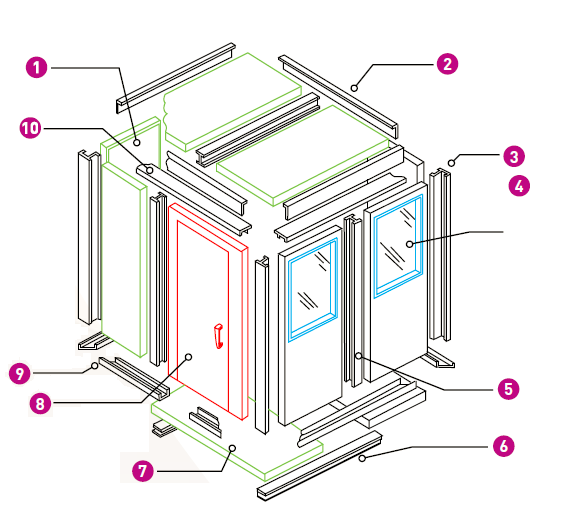 1
2
10
3
4
5
9
8
6
7